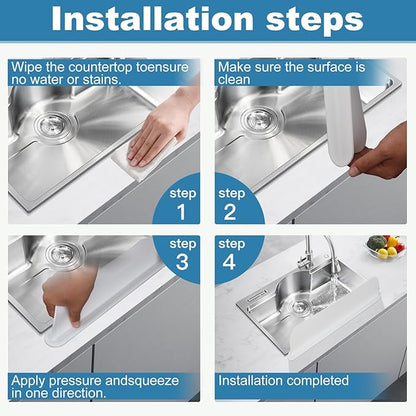 Installation steps

Wipe the countertop toensure no water or stains.

step 1

Make sure the surface is clean

step 2

step 3

Apply pressure andsqueeze in one direction.

step 4

Installation completed